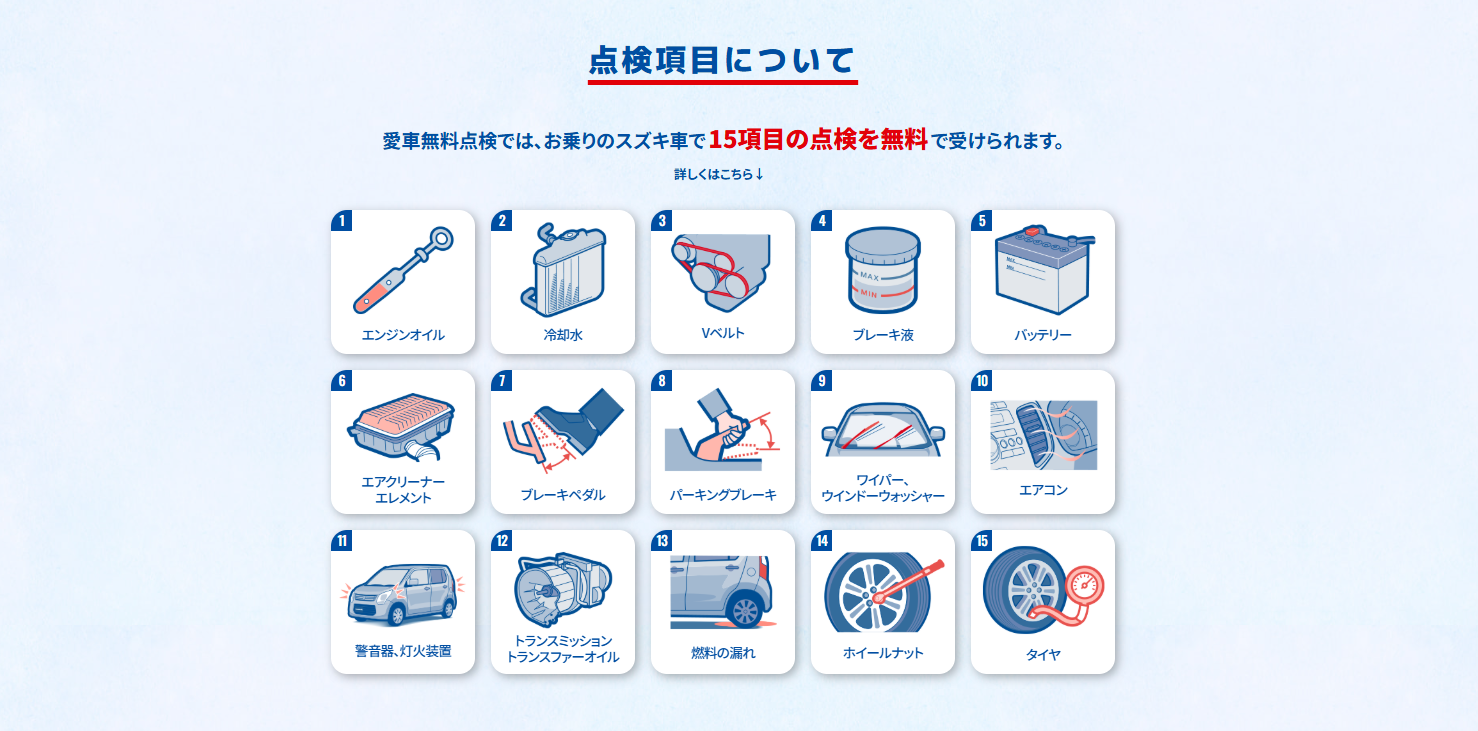 点検項目について

愛車無料点検では、お乗りのスズキ車で15項目の点検を無料で受けられます。

詳しくはこちら↓

1
エンジンオイル

2
冷却水

3
Vベルト

4
MAX
MIN
ブレーキ液

5
バッテリー

6
エアクリーナーエレメント

7
ブレーキペダル

8
パーキングブレーキ

9
ワイパー、ウインドーウォッシャー

10
エアコン

11
警音器、灯火装置

12
トランスミッション トランスファーオイル

13
燃料の漏れ

14
ホイールナット

15
タイヤ