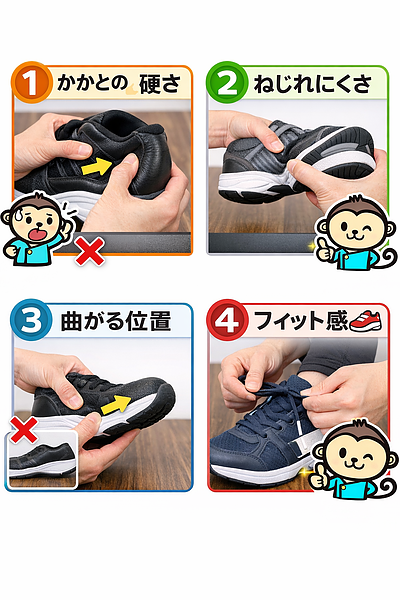 1 かかとの硬さ

2 ねじれにくさ

3 曲がる位置

4 フィット感