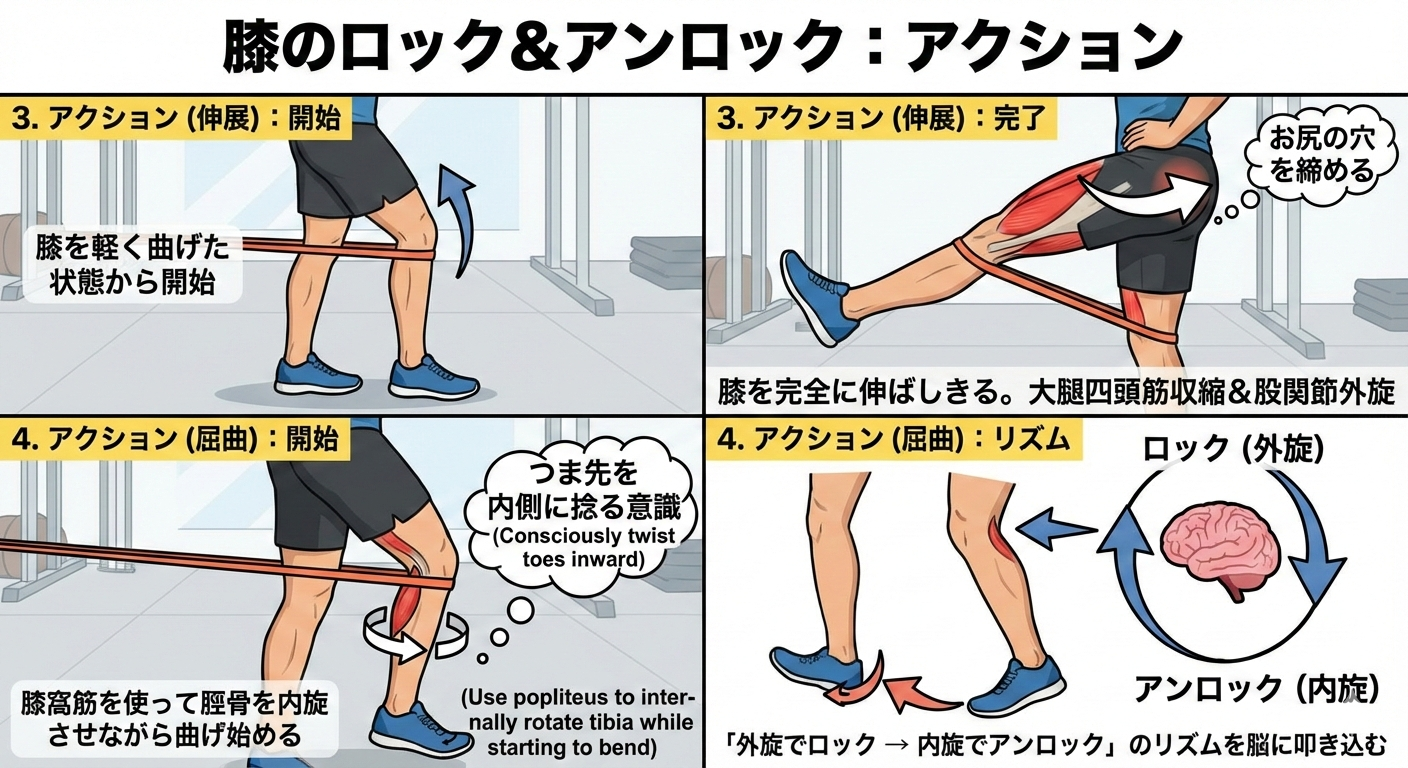 膝のロック＆アンロック：アクション

3. アクション (伸展)：開始

膝を軽く曲げた状態から開始

3. アクション (伸展)：完了

お尻の穴を締める

膝を完全に伸ばしきる。大腿四頭筋収縮＆股関節外旋

4. アクション (屈曲)：開始

つま先を内側に捻る意識
(Consciously twist toes inward)

膝窩筋を使って脛骨を内旋させながら曲げ始める

(Use popliteus to internally rotate tibia while starting to bend)

4. アクション (屈曲)：リズム

ロック (外旋)

アンロック (内旋)

「外旋でロック → 内旋でアンロック」のリズムを脳に叩き込む