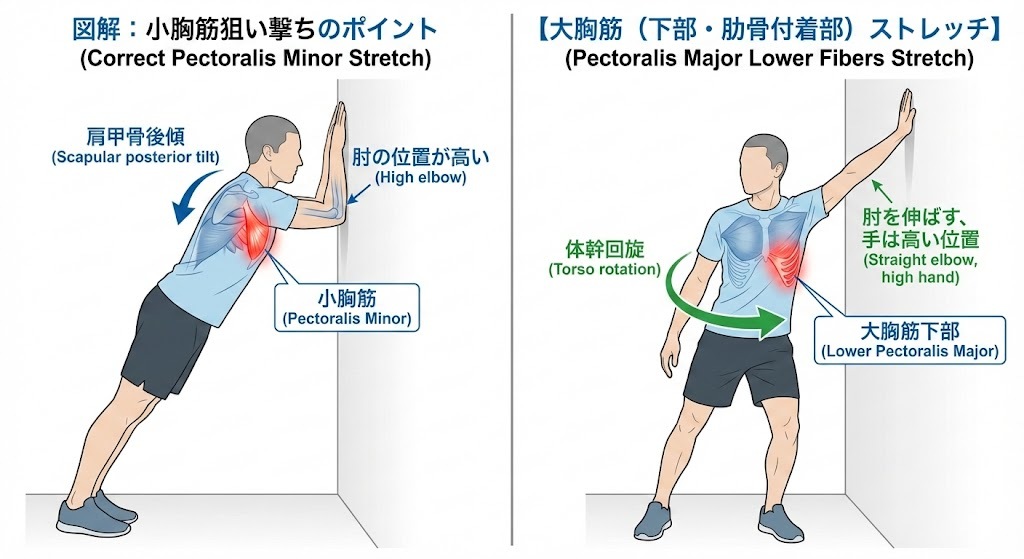 図解：小胸筋狙い撃ちのポイント
(Correct Pectoralis Minor Stretch)

肩甲骨後傾
(Scapular posterior tilt)

肘の位置が高い
(High elbow)

小胸筋
(Pectoralis Minor)

【大胸筋（下部・肋骨付着部）ストレッチ】
(Pectoralis Major Lower Fibers Stretch)

体幹回旋
(Torso rotation)

肘を伸ばす、手は高い位置
(Straight elbow, high hand)

大胸筋下部
(Lower Pectoralis Major)