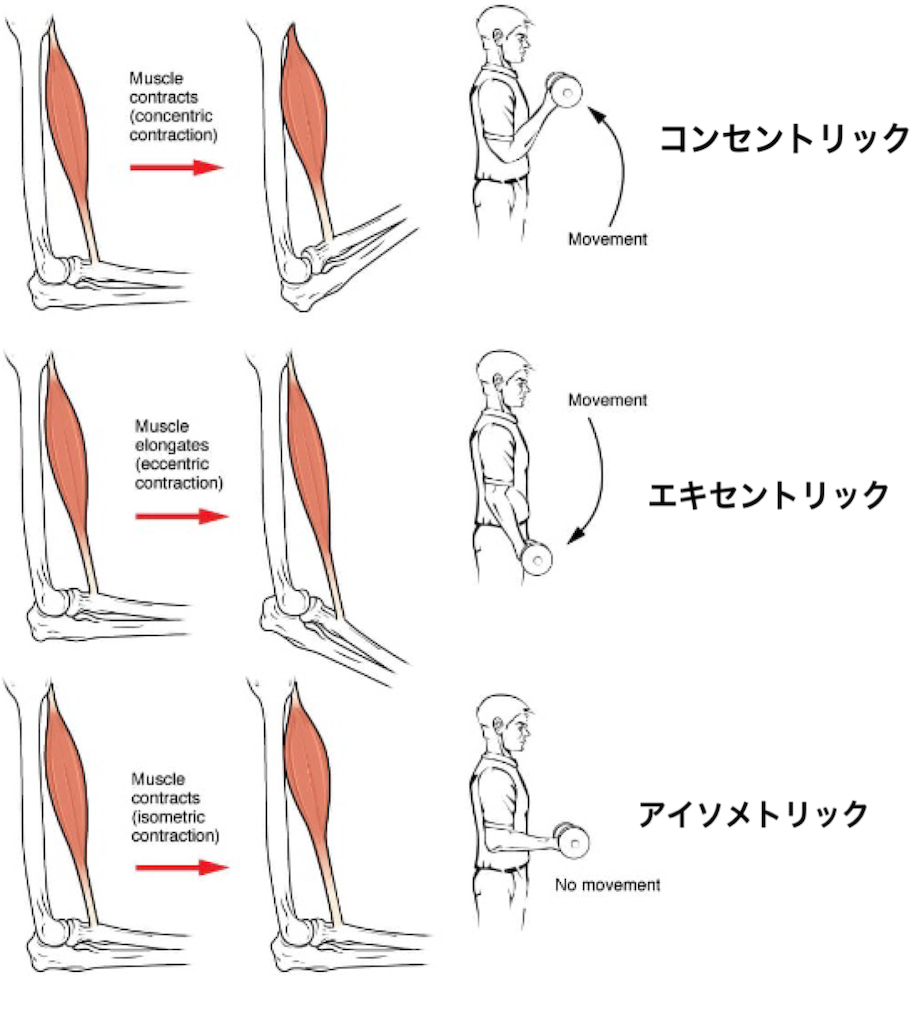 Muscle contracts (concentric contraction)

Movement

コンセントリック

Muscle elongates (eccentric contraction)

Movement

エキセントリック

Muscle contracts (isometric contraction)

No movement

アイソメトリック