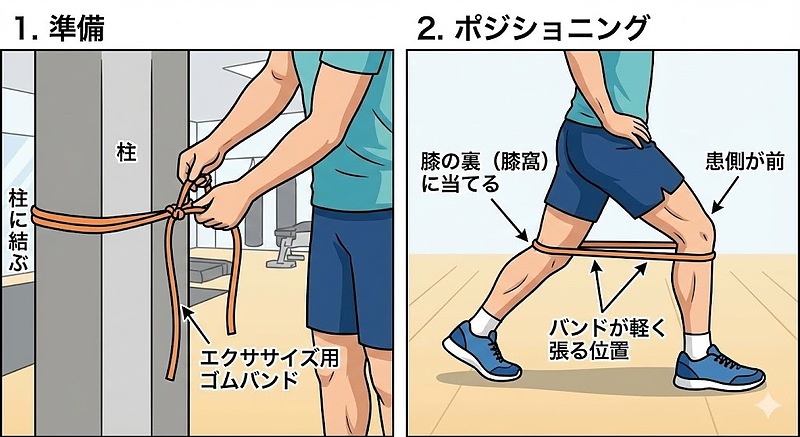 1. 準備

柱

柱に結ぶ

エクササイズ用ゴムバンド

2. ポジショニング

膝の裏（膝窩）に当てる

患側が前

バンドが軽く張る位置