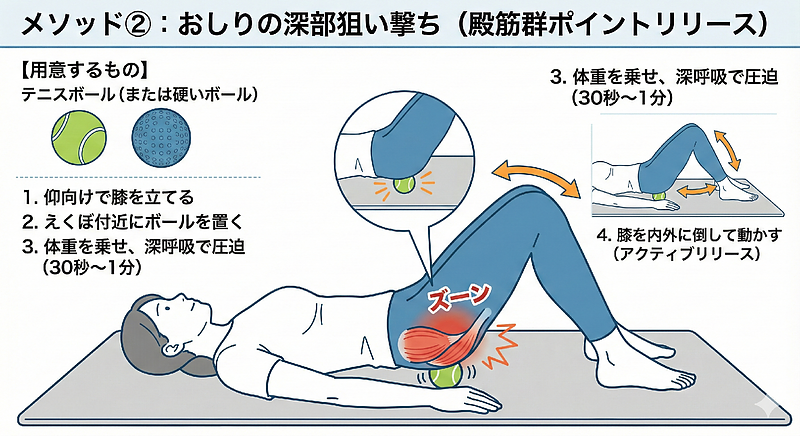 メソッド②：おしりの深部狙い撃ち（殿筋群ポイントリリース）

【用意するもの】
テニスボール（または硬いボール）

1. 仰向けで膝を立てる
2. えくぼ付近にボールを置く
3. 体重を乗せ、深呼吸で圧迫（30秒〜1分）

3. 体重を乗せ、深呼吸で圧迫（30秒〜1分）

4. 膝を内外に倒して動かす（アクティブリリース）

ズーン