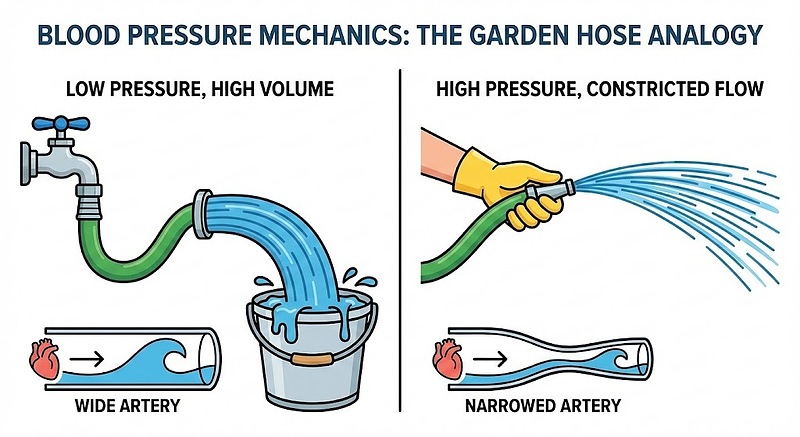 BLOOD PRESSURE MECHANICS: THE GARDEN HOSE ANALOGY

LOW PRESSURE, HIGH VOLUME

WIDE ARTERY

HIGH PRESSURE, CONSTRICTED FLOW

NARROWED ARTERY