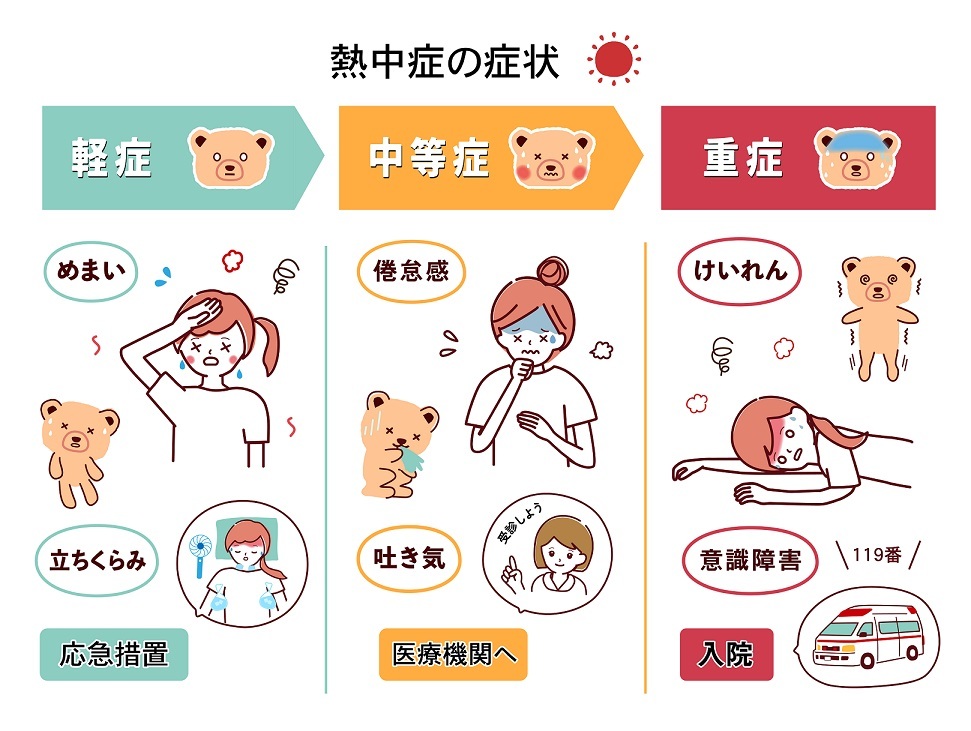 熱中症の症状

軽症

めまい

立ちくらみ

応急措置

中等症

倦怠感

吐き気

受診しよう

医療機関へ

重症

けいれん

意識障害

119番

入院