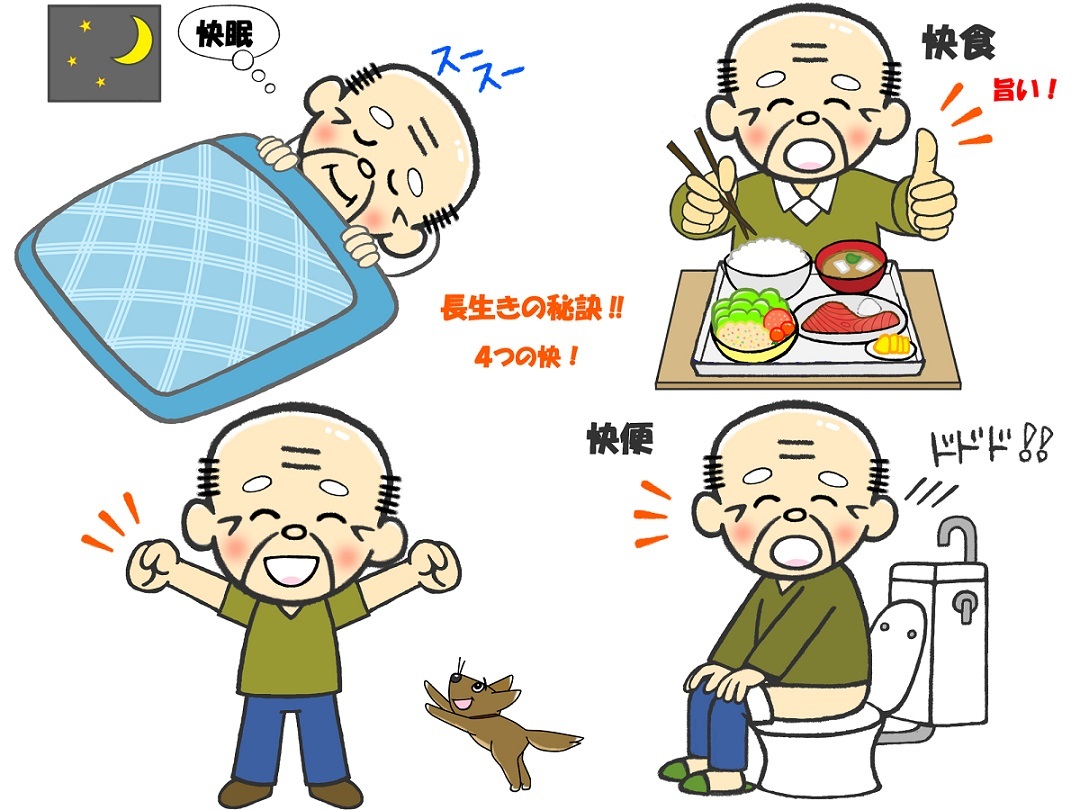 快眠

スースー

快食

旨い！

長生きの秘訣!!

4つの快！

快便

ドドド!!