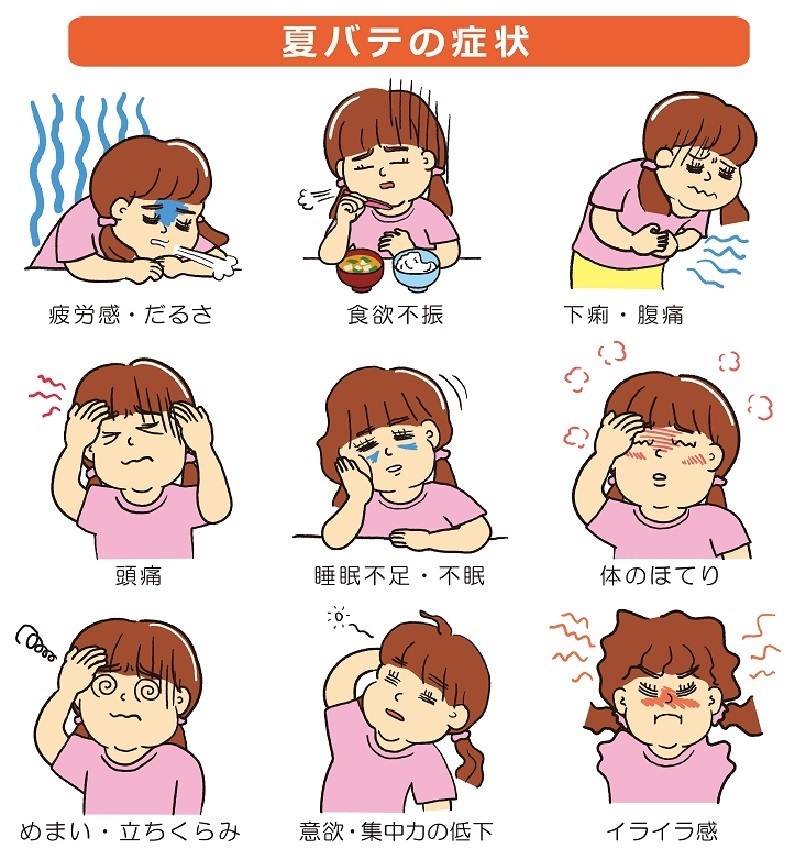 夏バテの症状

疲労感・だるさ

食欲不振

下痢・腹痛

頭痛

睡眠不足・不眠

体のほてり

めまい・立ちくらみ

意欲・集中力の低下

イライラ感