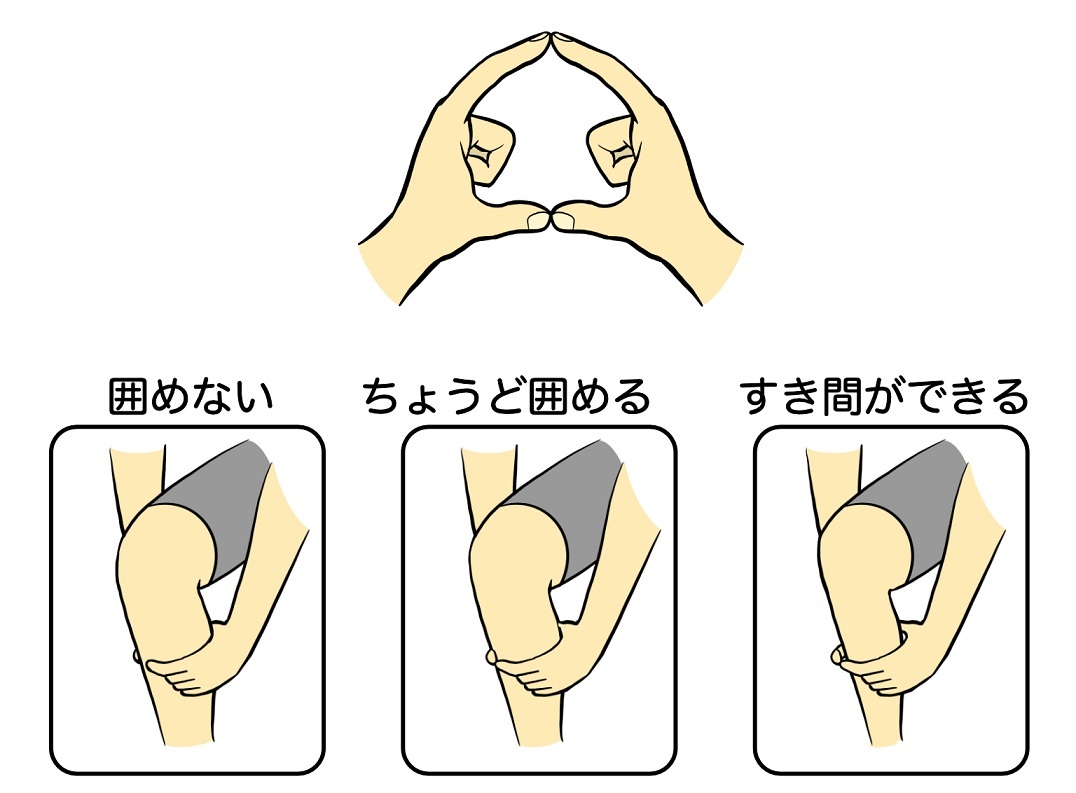 囲めない

ちょうど囲める

すき間ができる