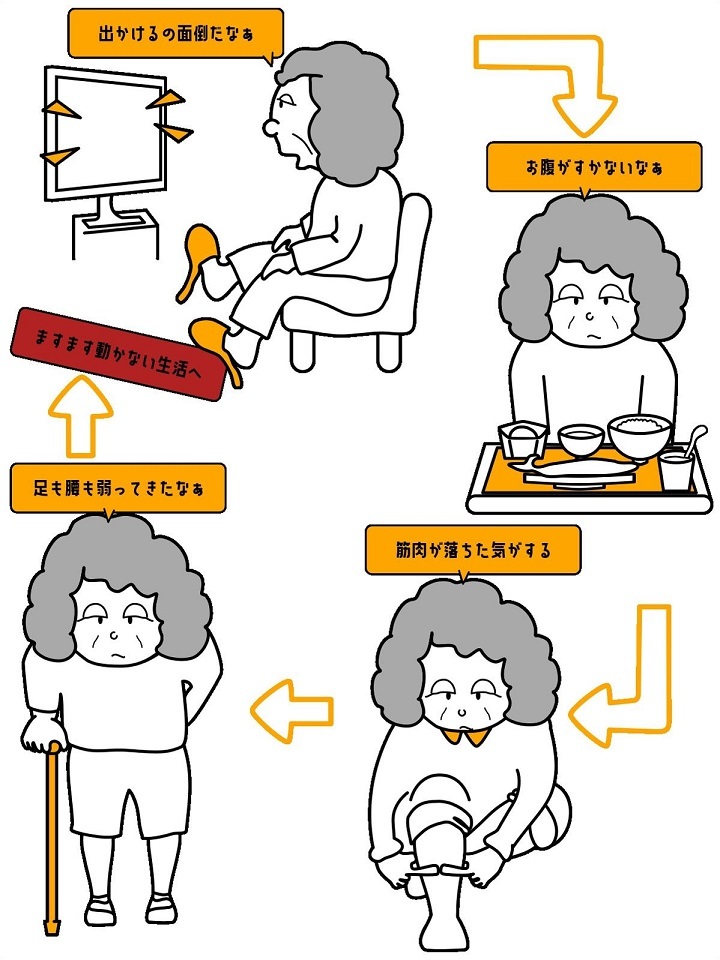 出かけるの面倒だなぁ

お腹がすかないなぁ

筋肉が落ちた気がする

足も腰も弱ってきたなぁ

ますます動かない生活へ