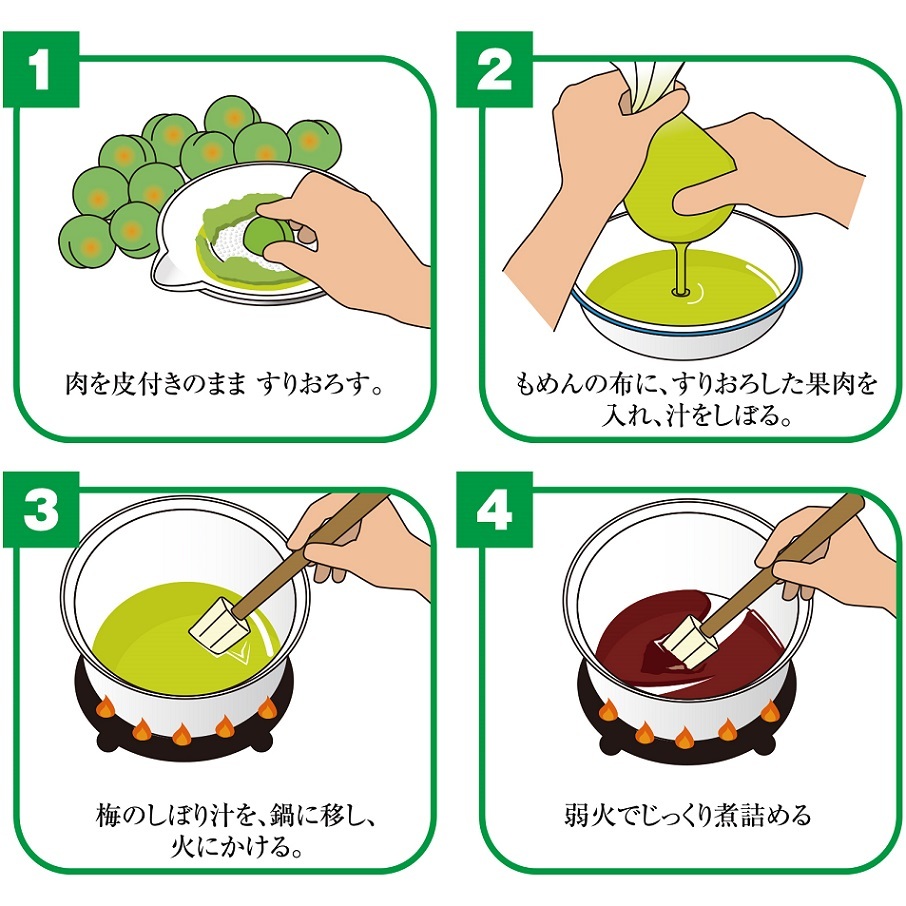 1

肉を皮付きのまま すりおろす。

2

もめんの布に、すりおろした果肉を入れ、汁をしぼる。

3

梅のしぼり汁を、鍋に移し、火にかける。

4

弱火でじっくり煮詰める