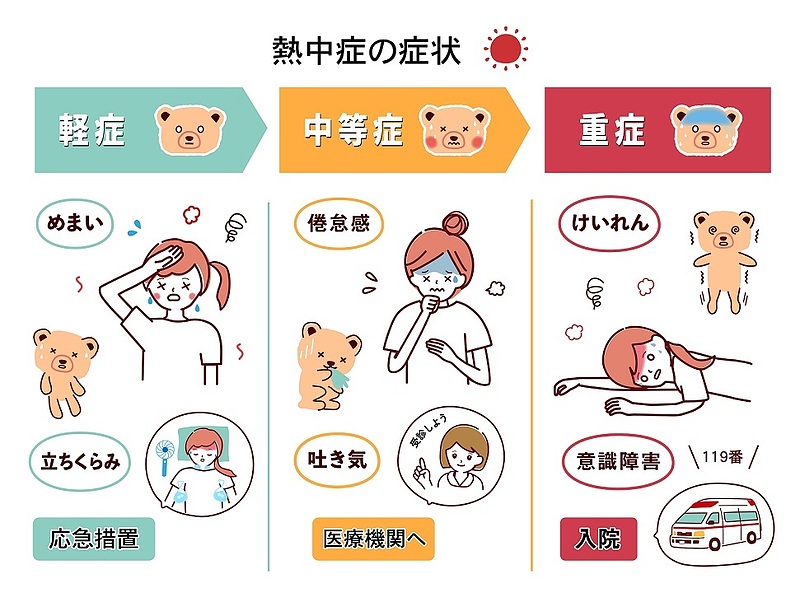 熱中症の症状

軽症

めまい

立ちくらみ

応急措置

中等症

倦怠感

吐き気

受診しよう

医療機関へ

重症

けいれん

意識障害

119番

入院