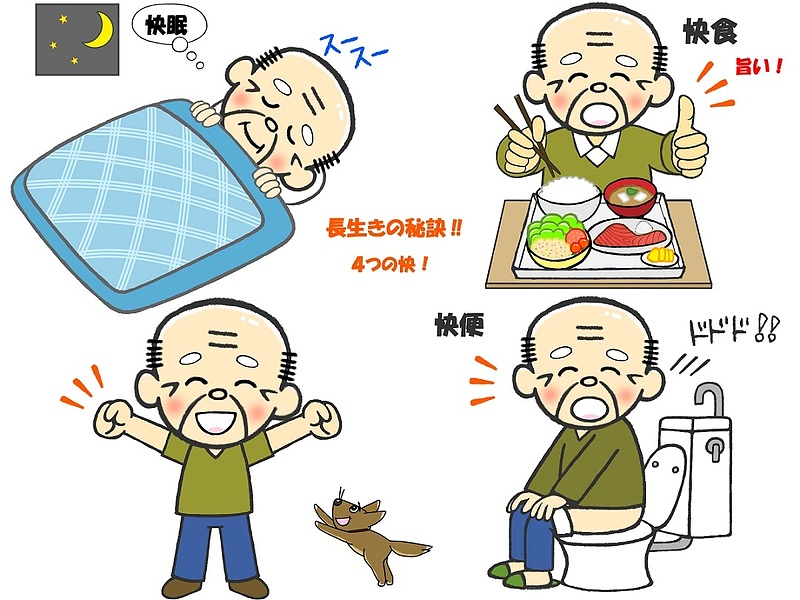 快眠

スースー

快食

旨い！

長生きの秘訣!!

4つの快！

快便

ドドド!!