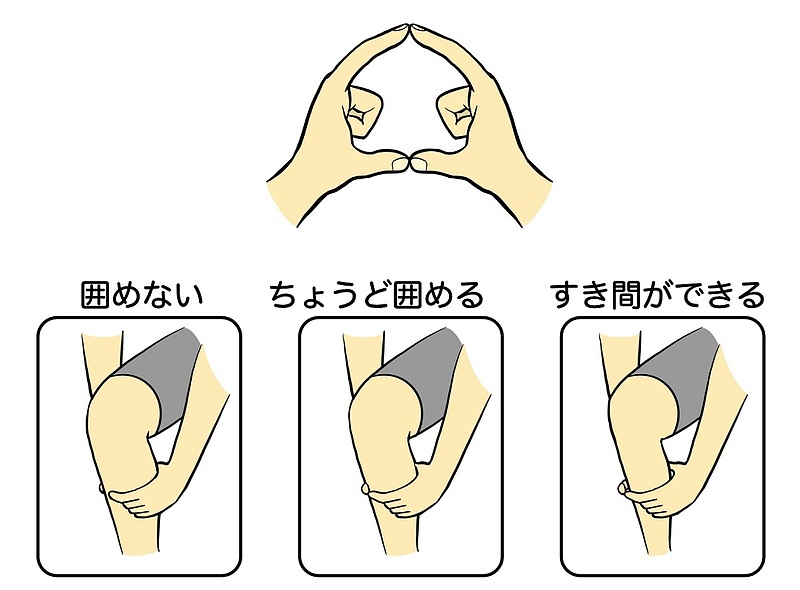 囲めない

ちょうど囲める

すき間ができる