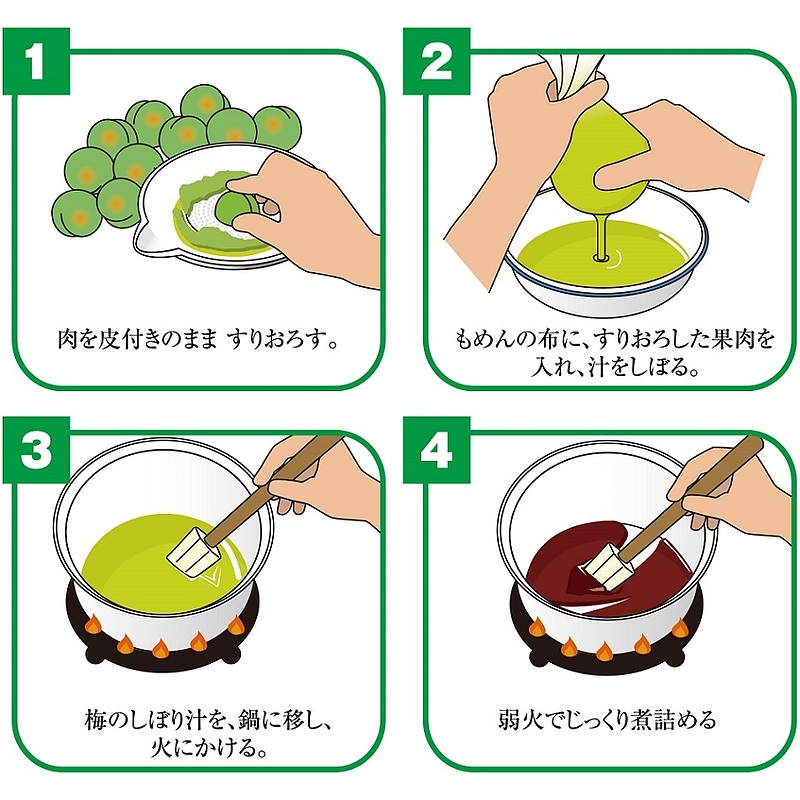 1

肉を皮付きのまま すりおろす。

2

もめんの布に、すりおろした果肉を入れ、汁をしぼる。

3

梅のしぼり汁を、鍋に移し、火にかける。

4

弱火でじっくり煮詰める