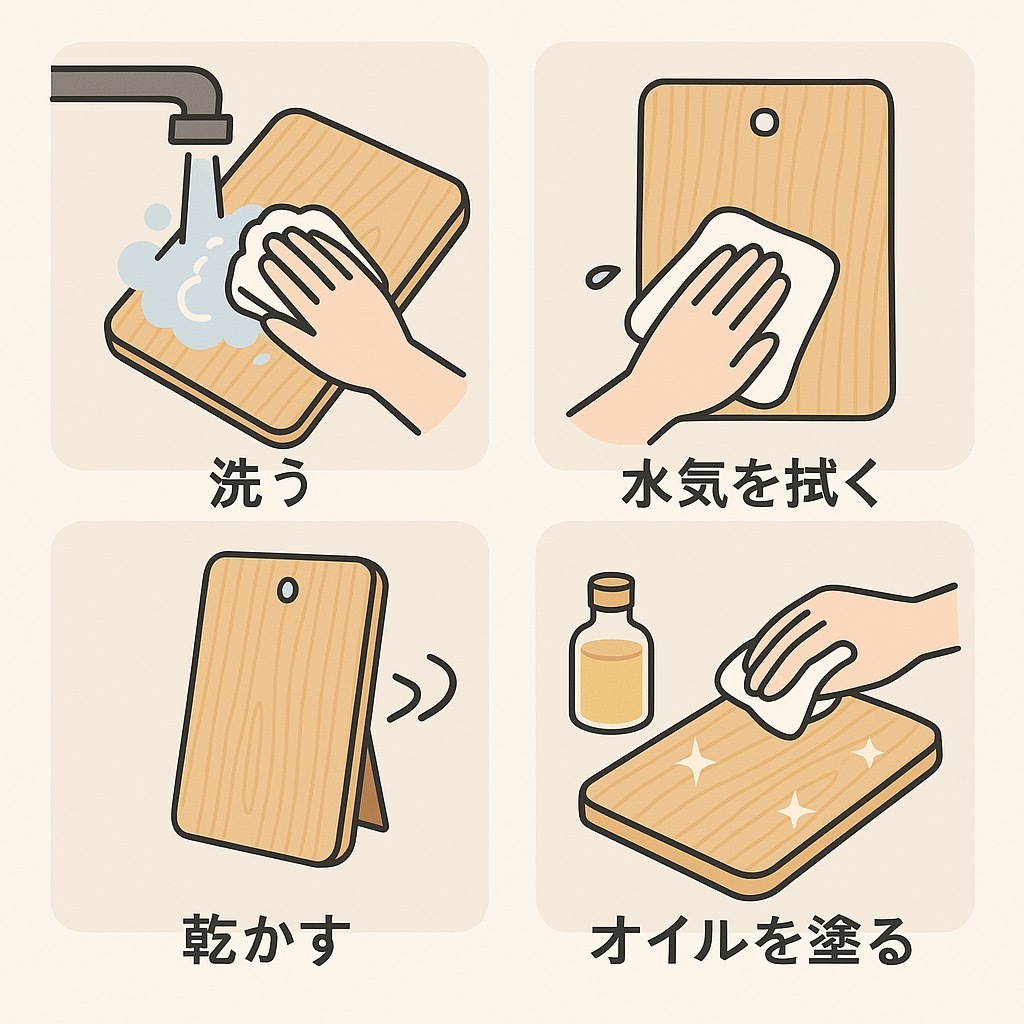 洗う

水気を拭く

乾かす

オイルを塗る