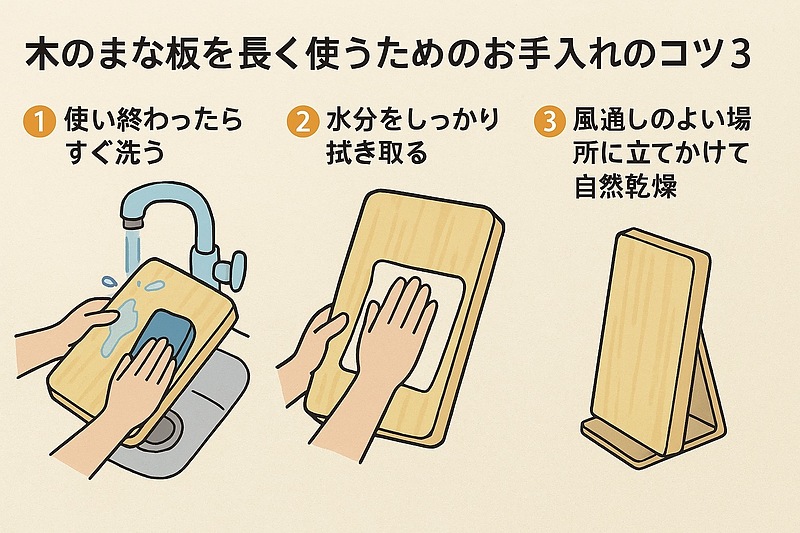 木のまな板を長く使うためのお手入れのコツ3

1 使い終わったらすぐ洗う

2 水分をしっかり拭き取る

3 風通しのよい場所に立てかけて自然乾燥