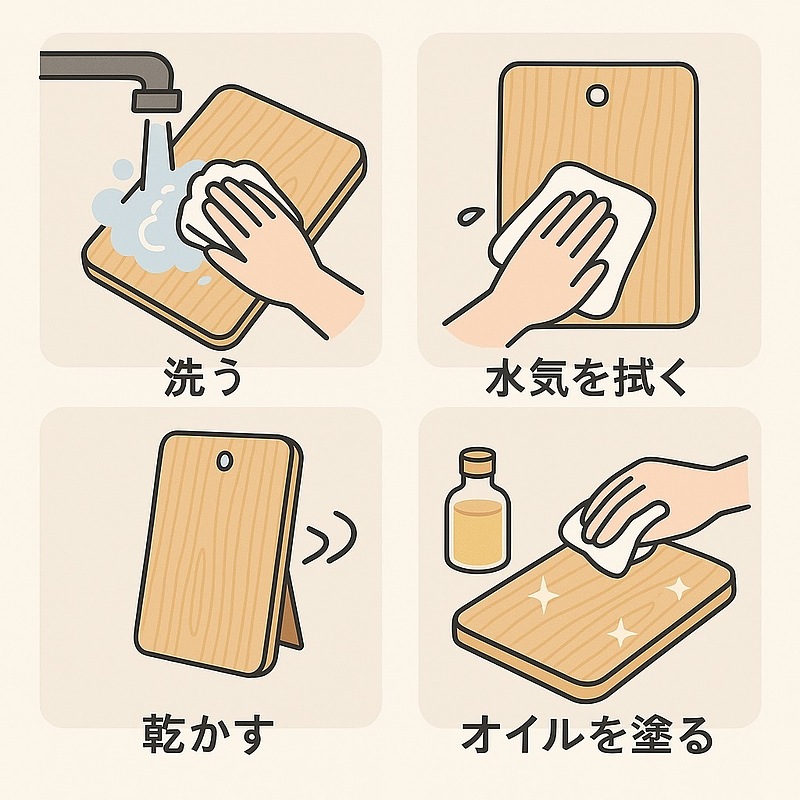 洗う

水気を拭く

乾かす

オイルを塗る