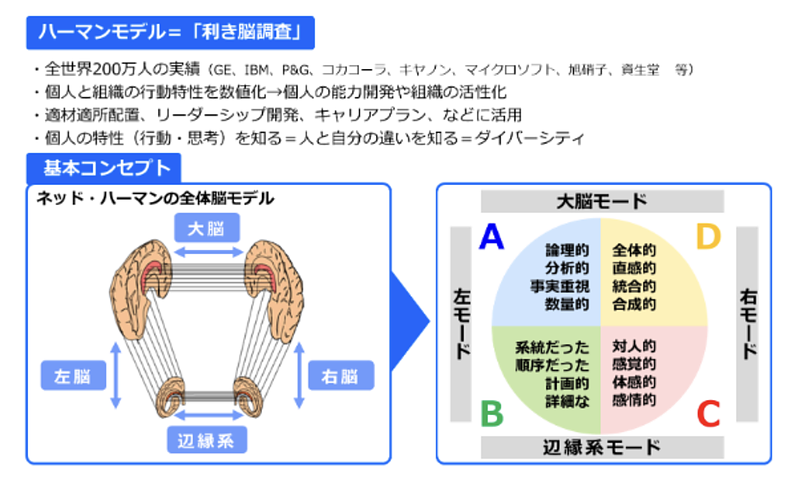 ハーマンモデル＝「利き脳調査」

・全世界200万人の実績（GE、IBM、P&G、コカコーラ、キヤノン、マイクロソフト、旭硝子、資生堂　等）
・個人と組織の行動特性を数値化→個人の能力開発や組織の活性化
・適材適所配置、リーダーシップ開発、キャリアプラン、などに活用
・個人の特性（行動・思考）を知る＝人と自分の違いを知る＝ダイバーシティ

基本コンセプト

ネッド・ハーマンの全体脳モデル

大脳

左脳

右脳

辺縁系

大脳モード

左モード

右モード

辺縁系モード

A
論理的
分析的
事実重視
数量的

D
全体的
直感的
統合的
合成的

B
系統だった
順序だった
計画的
詳細な

C
対人的
感覚的
体感的
感情的